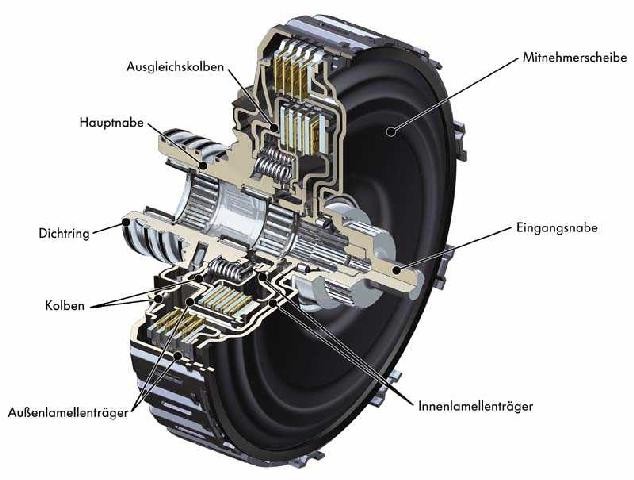 Ausgleichskolben

Mitnehmerscheibe

Hauptnabe

Dichtring

Eingangsnabe

Kolben

Außenlamellenträger

Innenlamellenträger